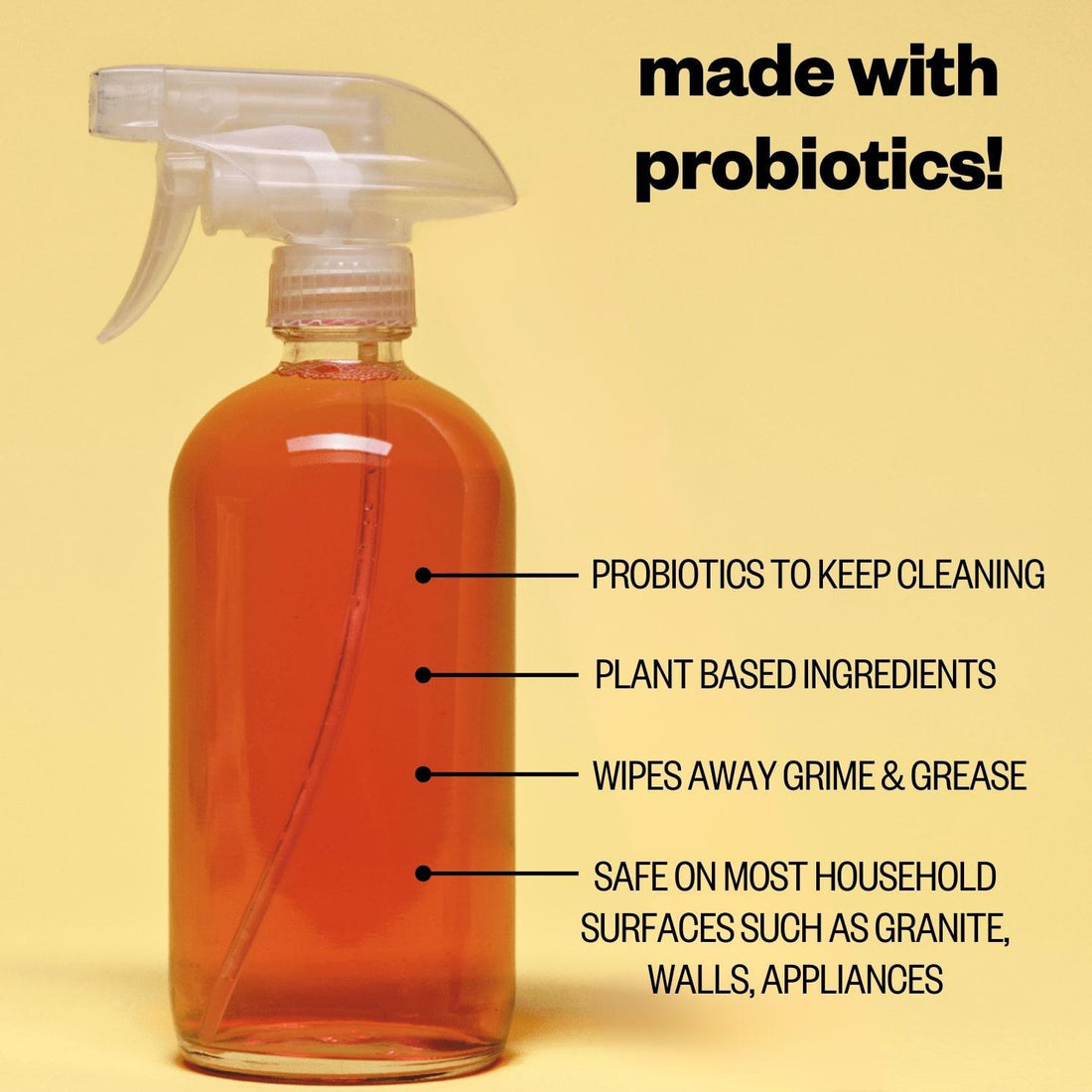 made with probiotics!

PROBIOTICS TO KEEP CLEANING

PLANT BASED INGREDIENTS

WIPES AWAY GRIME & GREASE

SAFE ON MOST HOUSEHOLD SURFACES SUCH AS GRANITE, WALLS, APPLIANCES