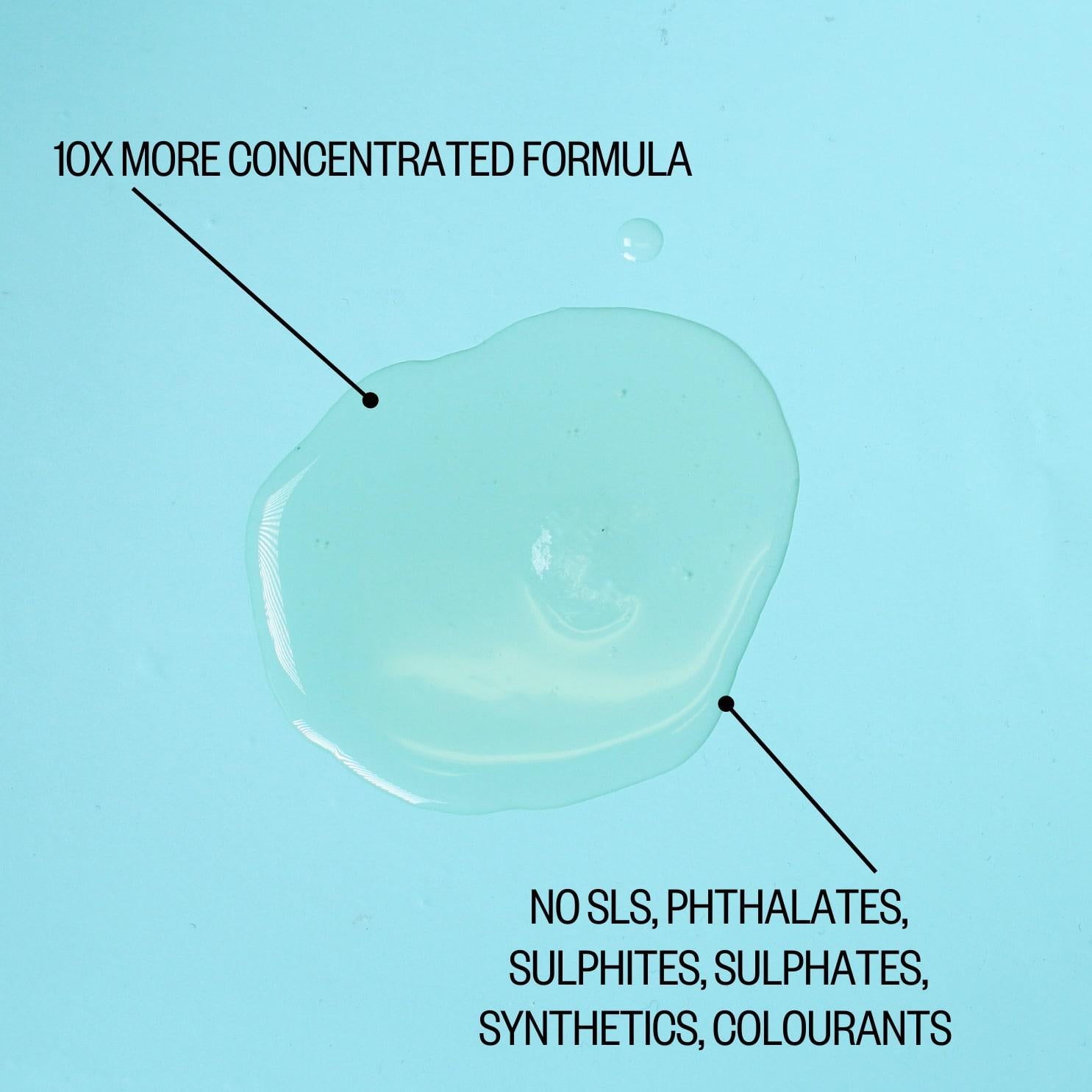 10X MORE CONCENTRATED FORMULA

NO SLS, PHTHALATES, SULPHITES, SULPHATES, SYNTHETICS, COLOURANTS