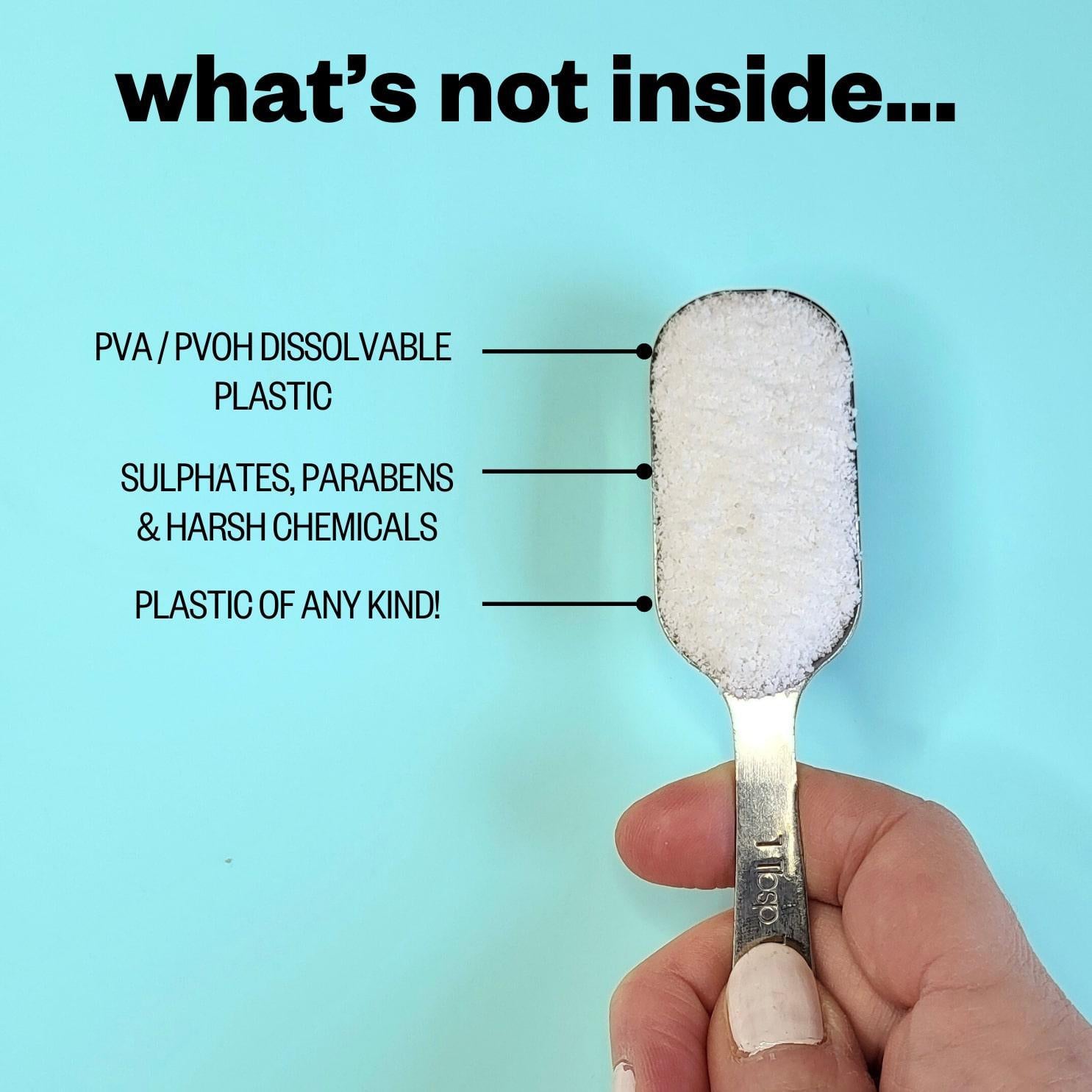 what's not inside...

PVA / PVOH DISSOLVABLE PLASTIC

SULPHATES, PARABENS & HARSH CHEMICALS

PLASTIC OF ANY KIND!

1 Tbsp