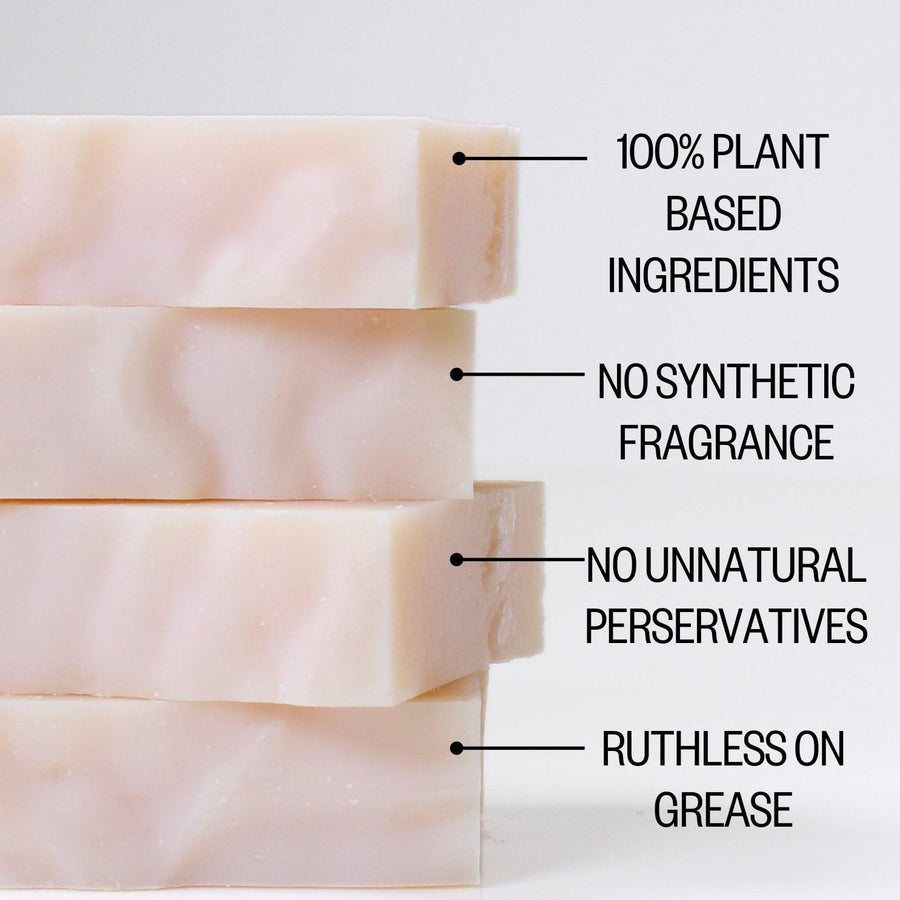 100% PLANT BASED INGREDIENTS

NO SYNTHETIC FRAGRANCE

NO UNNATURAL PERSERVATIVES

RUTHLESS ON GREASE