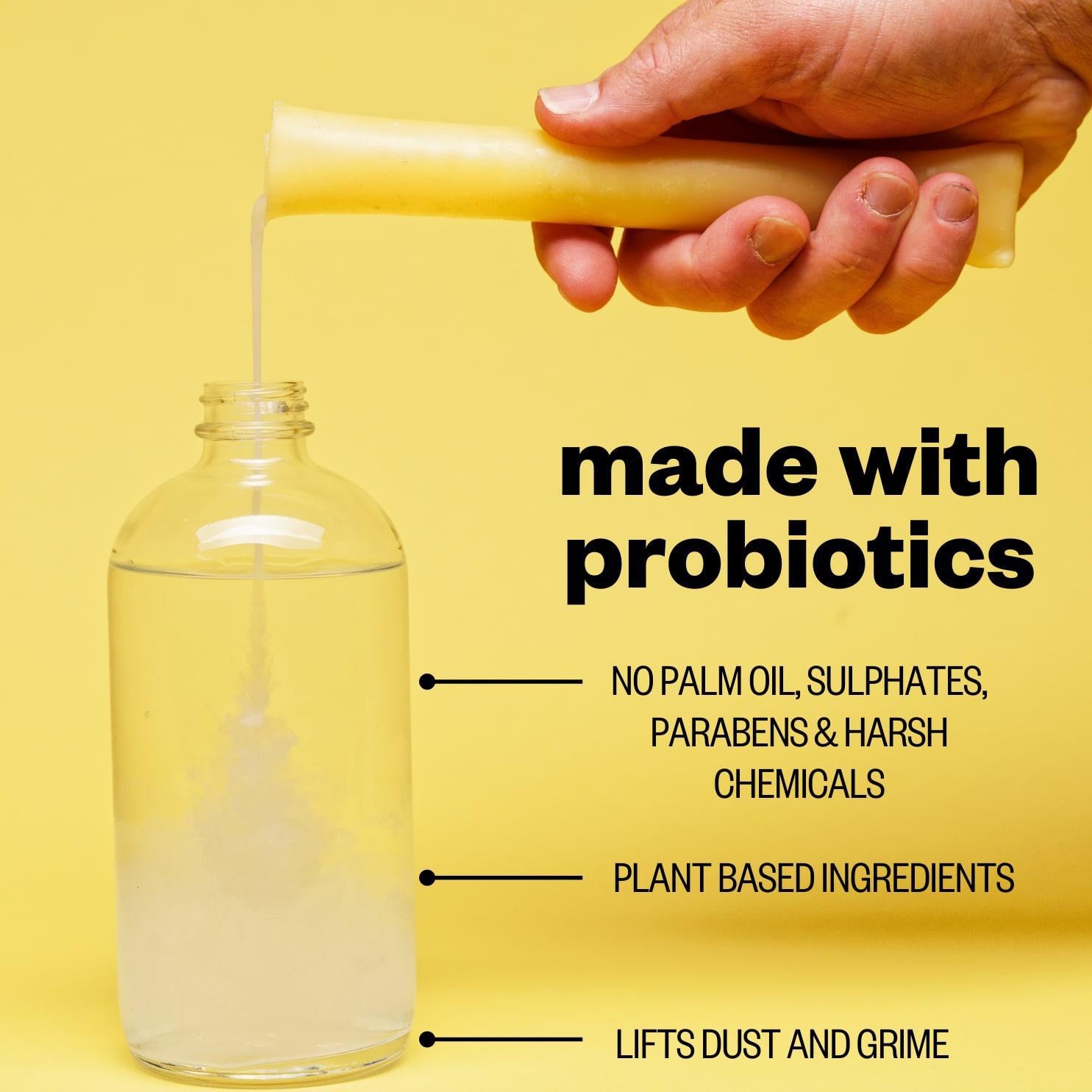 made with probiotics

NO PALM OIL, SULPHATES, PARABENS & HARSH CHEMICALS

PLANT BASED INGREDIENTS

LIFTS DUST AND GRIME