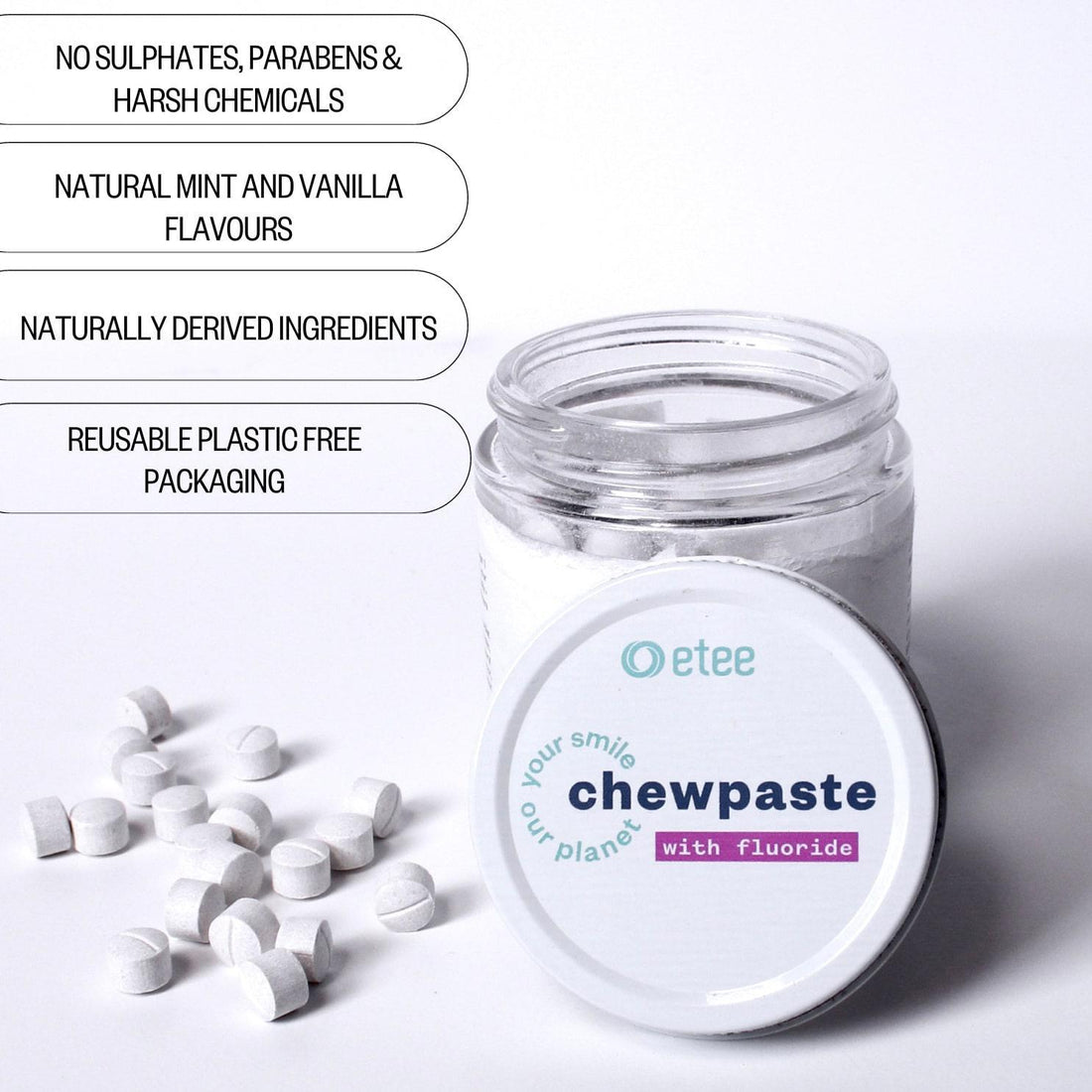 NO SULPHATES, PARABENS & HARSH CHEMICALS

NATURAL MINT AND VANILLA FLAVOURS

NATURALLY DERIVED INGREDIENTS

REUSABLE PLASTIC FREE PACKAGING

etee

your smile our planet

chewpaste

with fluoride