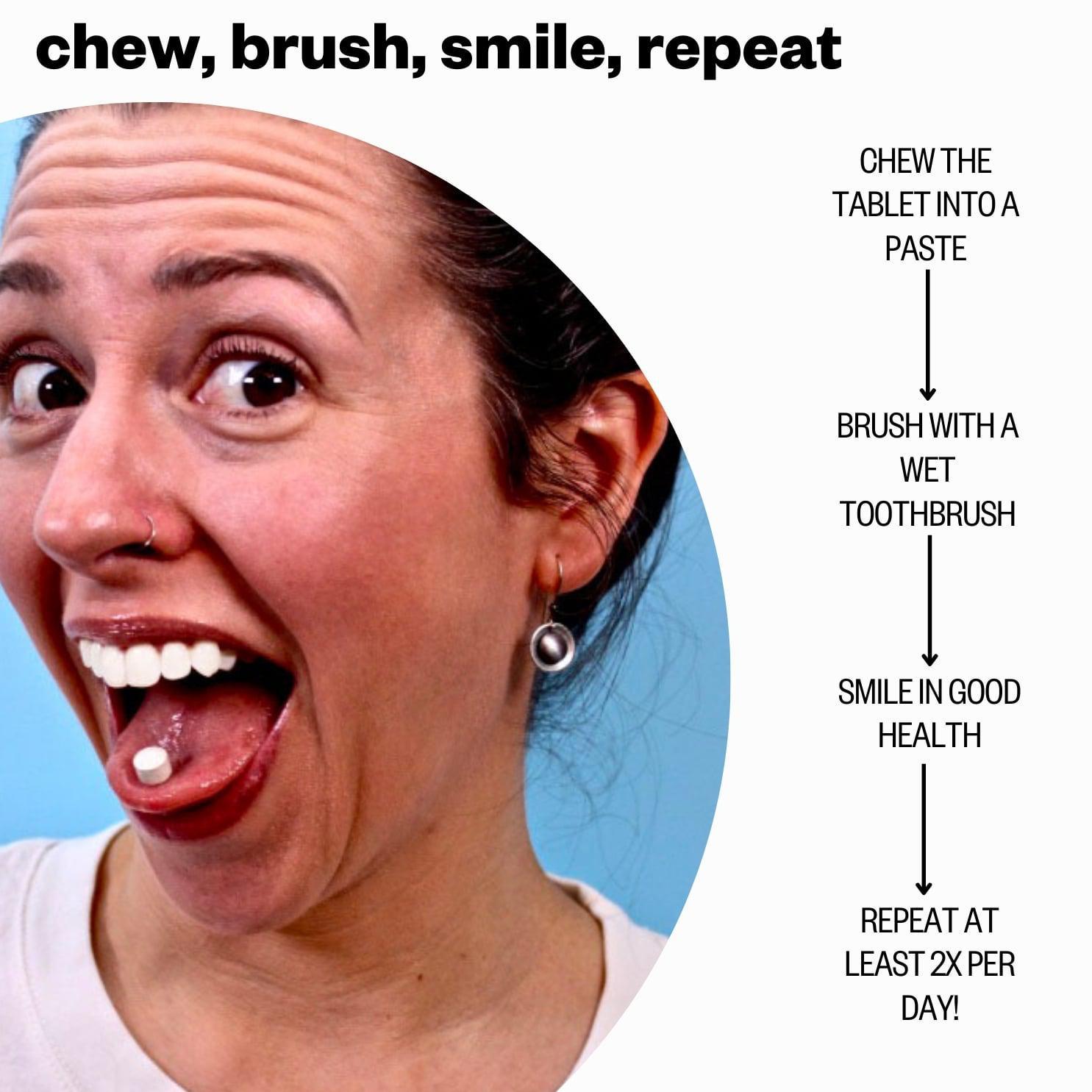 chew, brush, smile, repeat

CHEW THE TABLET INTO A PASTE

BRUSH WITH A WET TOOTHBRUSH

SMILE IN GOOD HEALTH

REPEAT AT LEAST 2X PER DAY!