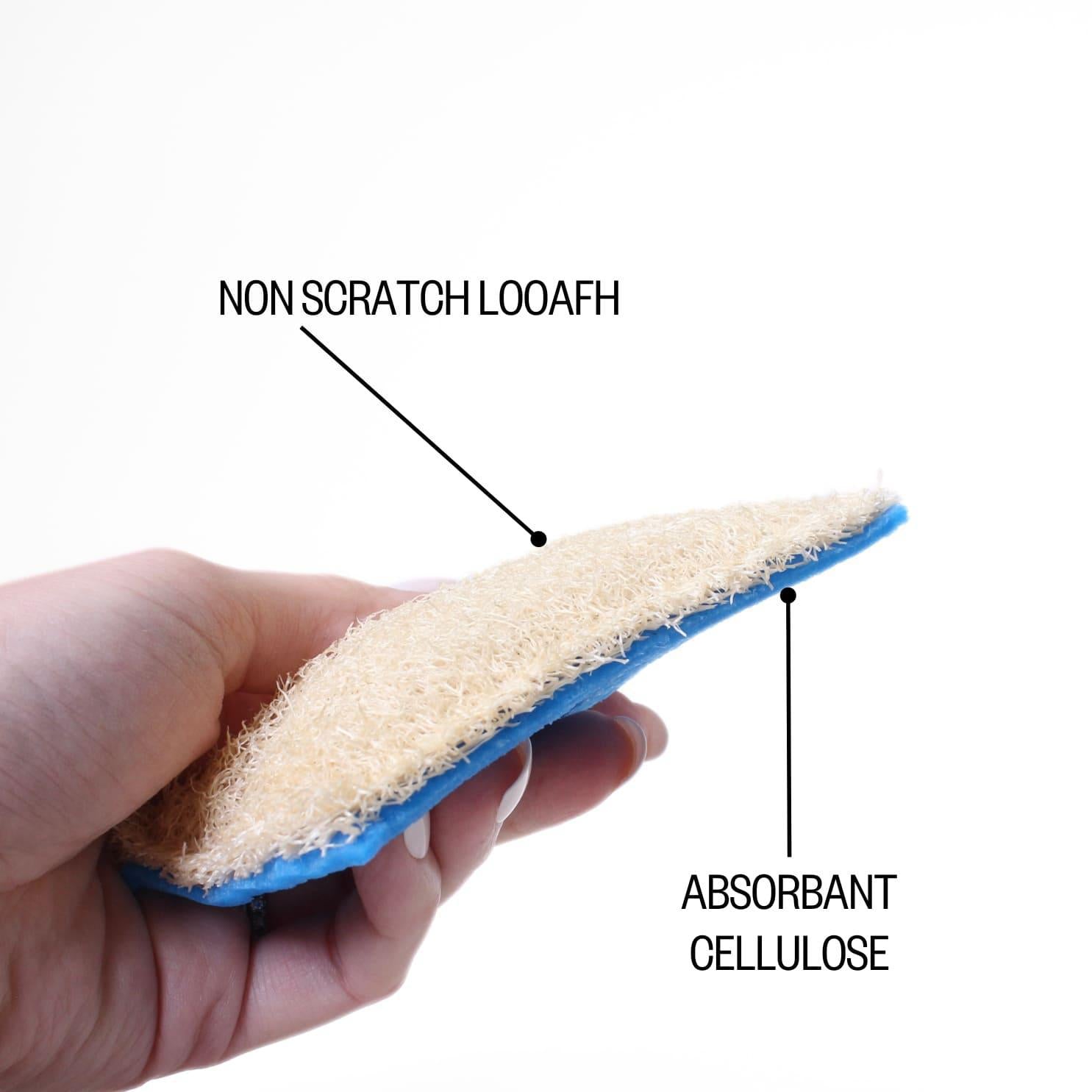 NON SCRATCH LOOAFH

ABSORBANT CELLULOSE