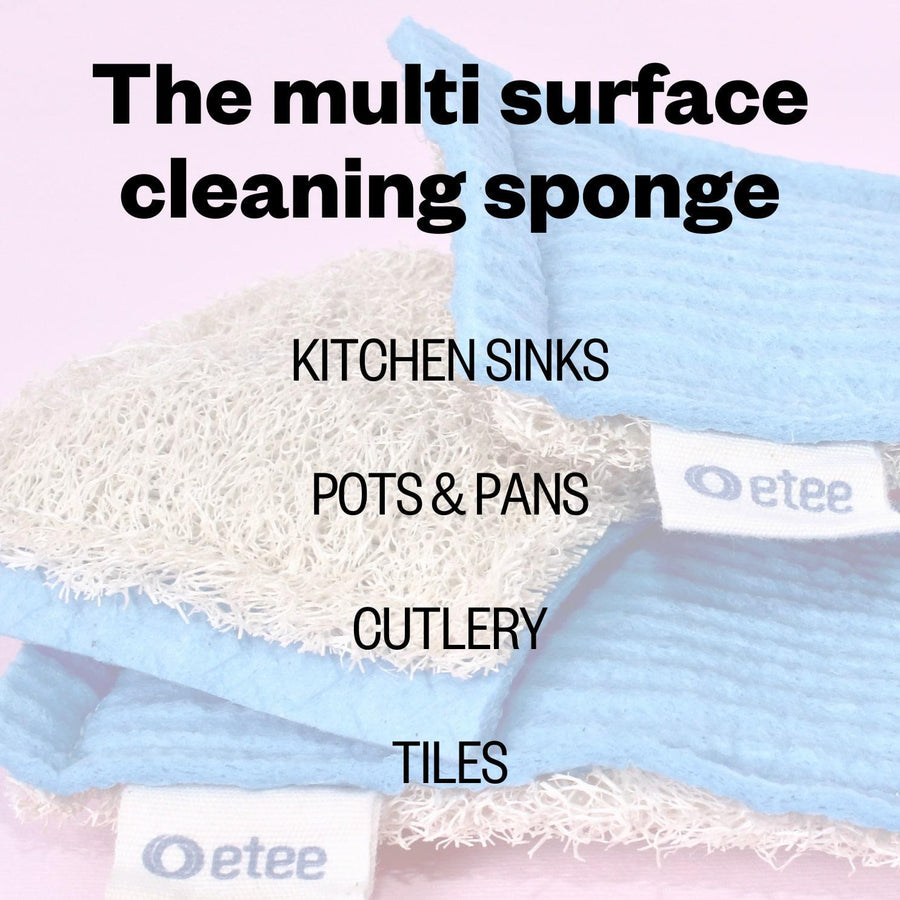 The multi surface cleaning sponge

KITCHEN SINKS

POTS & PANS

CUTLERY

TILES

etee

etee