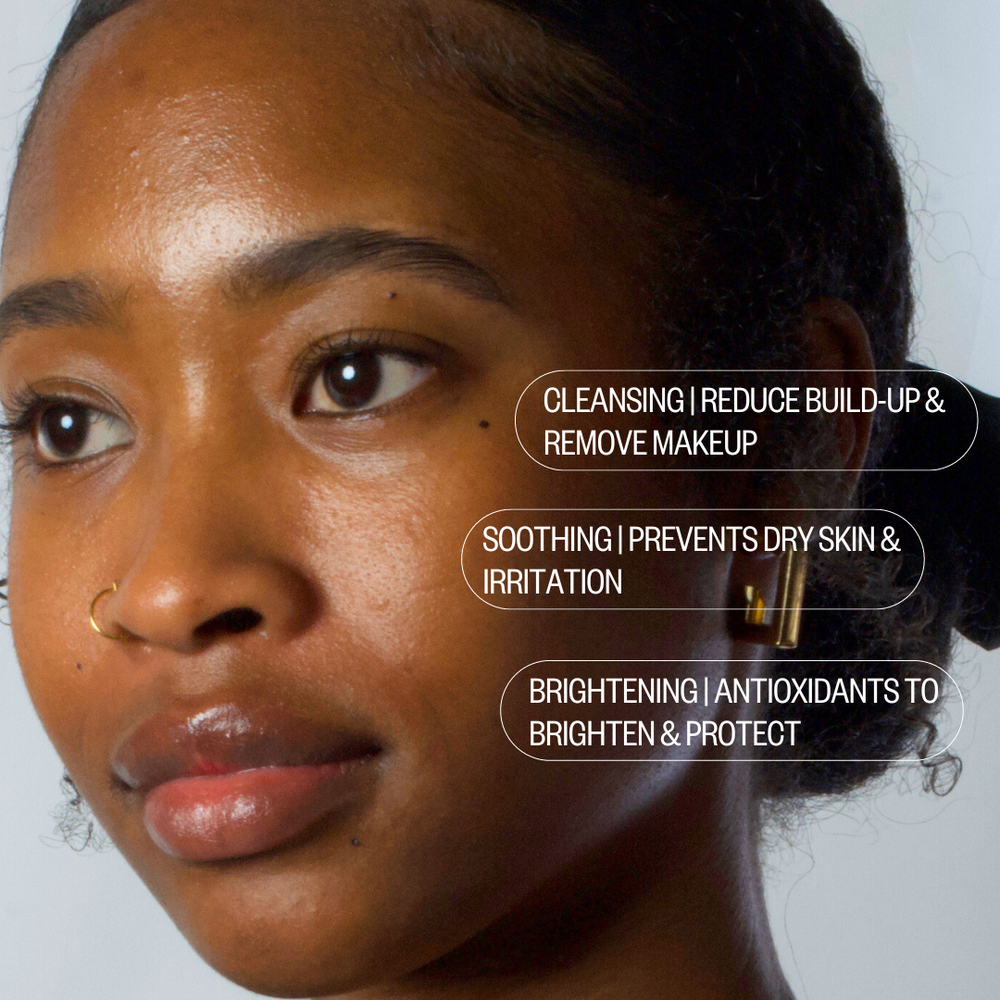 CLEANSING | REDUCE BUILD-UP & REMOVE MAKEUP

SOOTHING | PREVENTS DRY SKIN & IRRITATION

BRIGHTENING | ANTIOXIDANTS TO BRIGHTEN & PROTECT